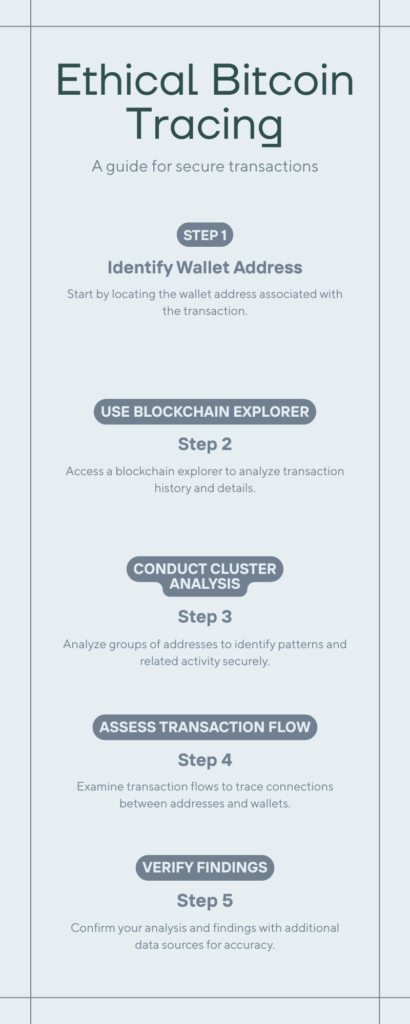 Ethical Bitcoin Tracing

A guide for secure transactions

STEP 1

Identify Wallet Address

Start by locating the wallet address associated with the transaction.

USE BLOCKCHAIN EXPLORER

Step 2

Access a blockchain explorer to analyze transaction history and details.

CONDUCT CLUSTER ANALYSIS

Step 3

Analyze groups of addresses to identify patterns and related activity securely.

ASSESS TRANSACTION FLOW

Step 4

Examine transaction flows to trace connections between addresses and wallets.

VERIFY FINDINGS

Step 5

Confirm your analysis and findings with additional data sources for accuracy.